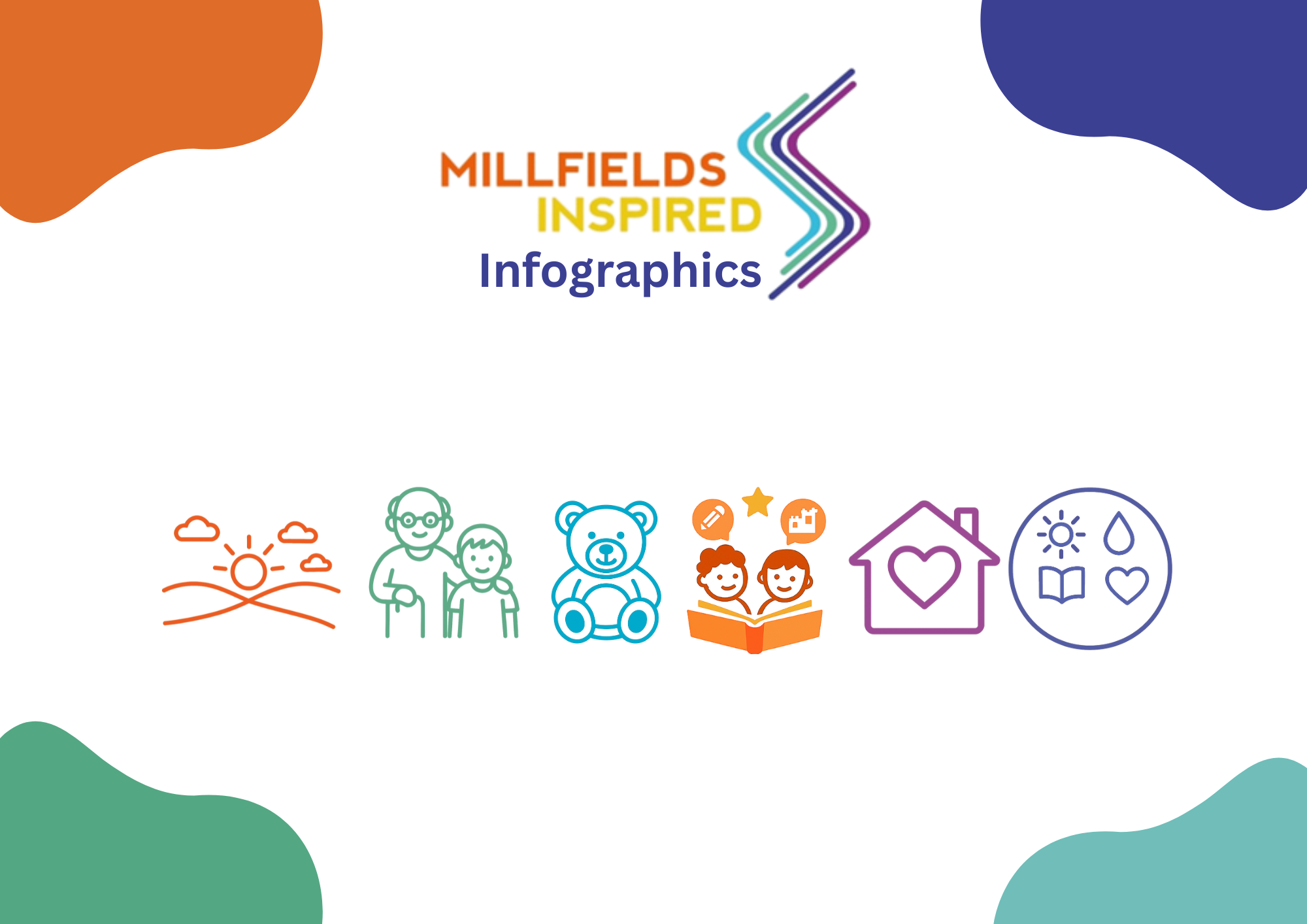 MILLFIELDS
INSPIRED
Infographics